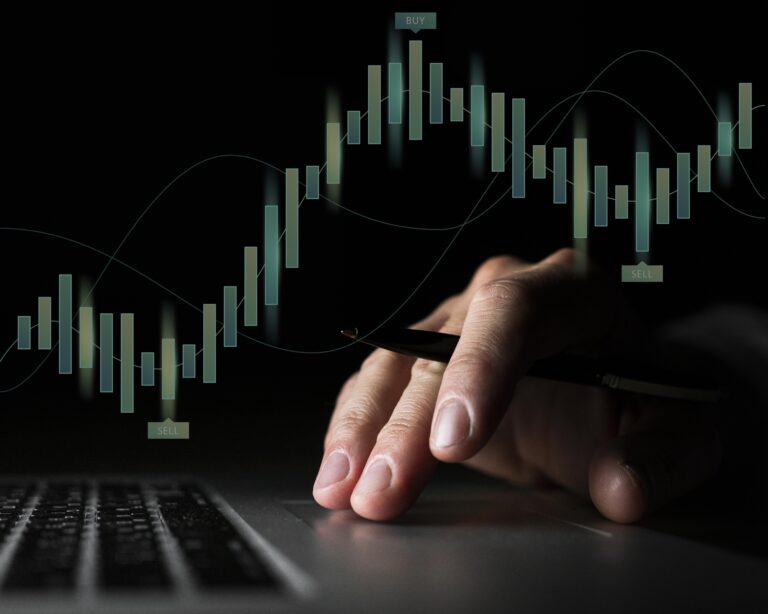 BUY

SELL

SELL